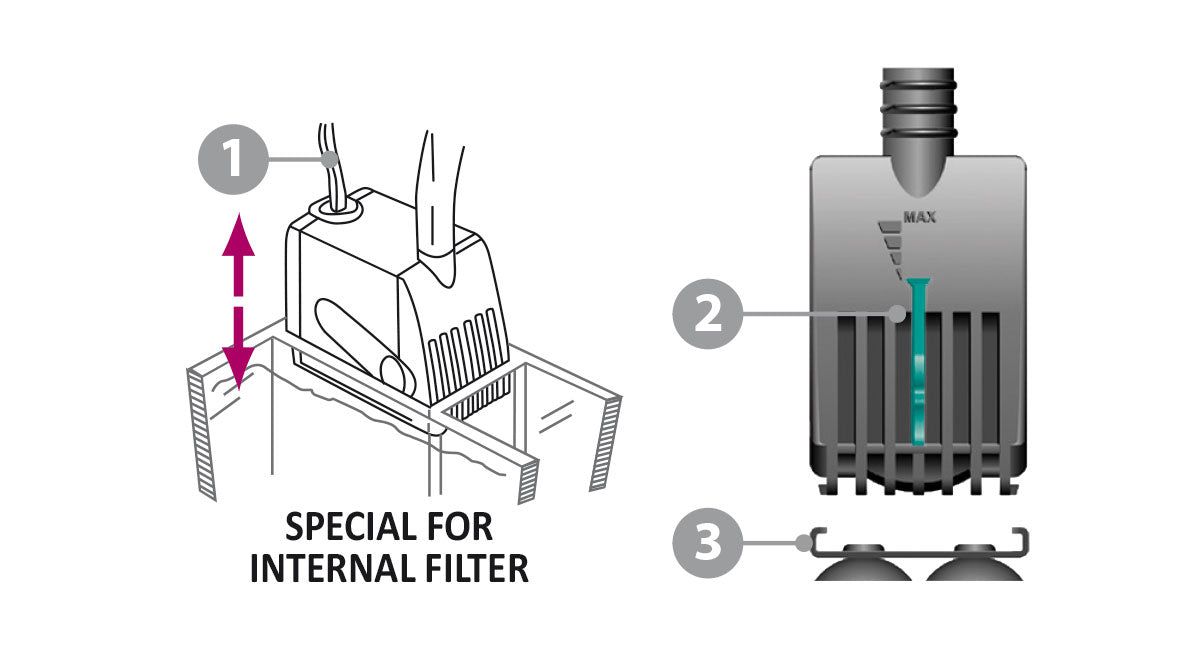 1

SPECIAL FOR INTERNAL FILTER

MAX

2

3